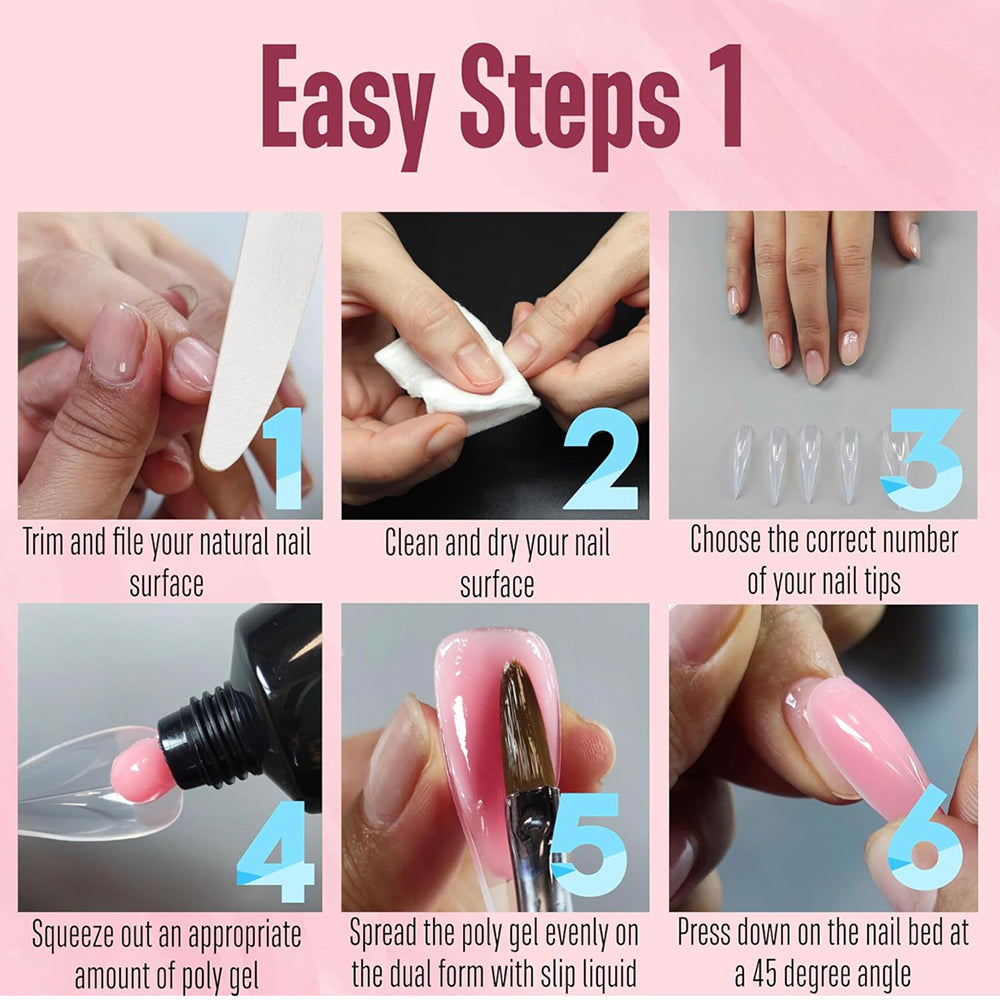 Easy Steps 1

1
Trim and file your natural nail surface

2
Clean and dry your nail surface

3
Choose the correct number of your nail tips

4
Squeeze out an appropriate amount of poly gel

5
Spread the poly gel evenly on the dual form with slip liquid

6
Press down on the nail bed at a 45 degree angle