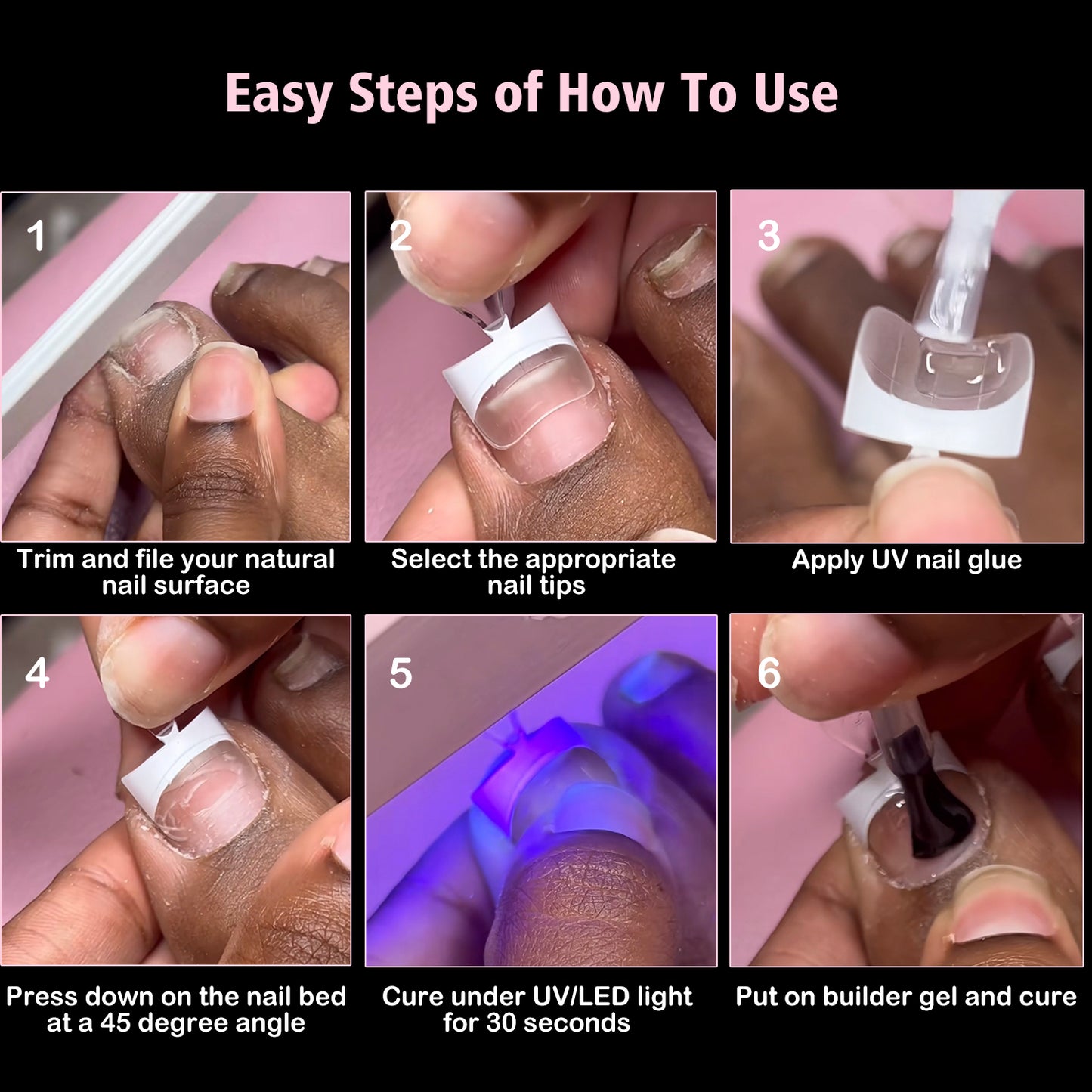 Easy Steps of How To Use

1

Trim and file your natural nail surface

2

Select the appropriate nail tips

3

Apply UV nail glue

4

Press down on the nail bed at a 45 degree angle

5

Cure under UV/LED light for 30 seconds

6

Put on builder gel and cure