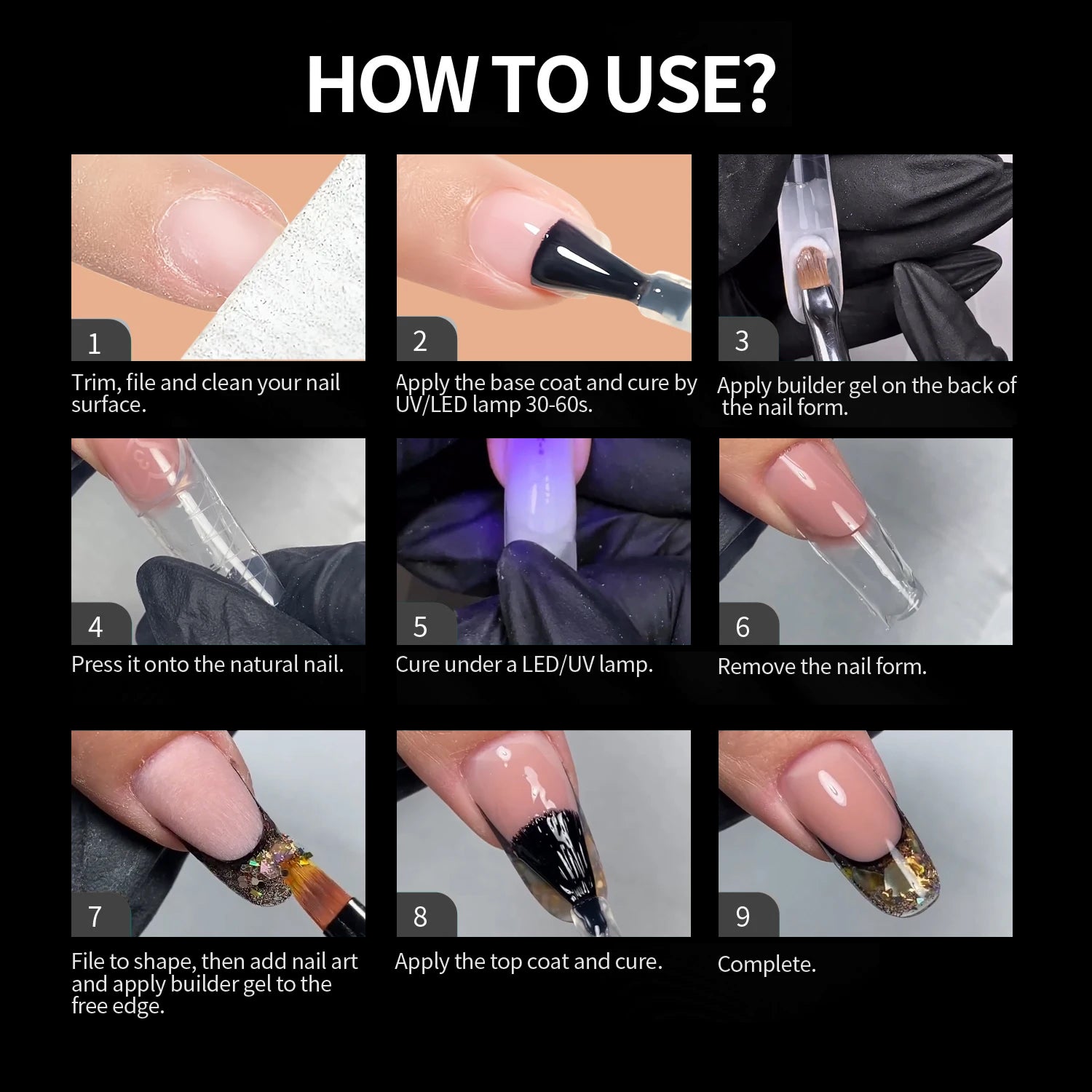 HOW TO USE?

1
Trim, file and clean your nail surface.

2
Apply the base coat and cure by UV/LED lamp 30-60s.

3
Apply builder gel on the back of the nail form.

4
Press it onto the natural nail.

5
Cure under a LED/UV lamp.

6
Remove the nail form.

7
File to shape, then add nail art and apply builder gel to the free edge.

8
Apply the top coat and cure.

9
Complete.