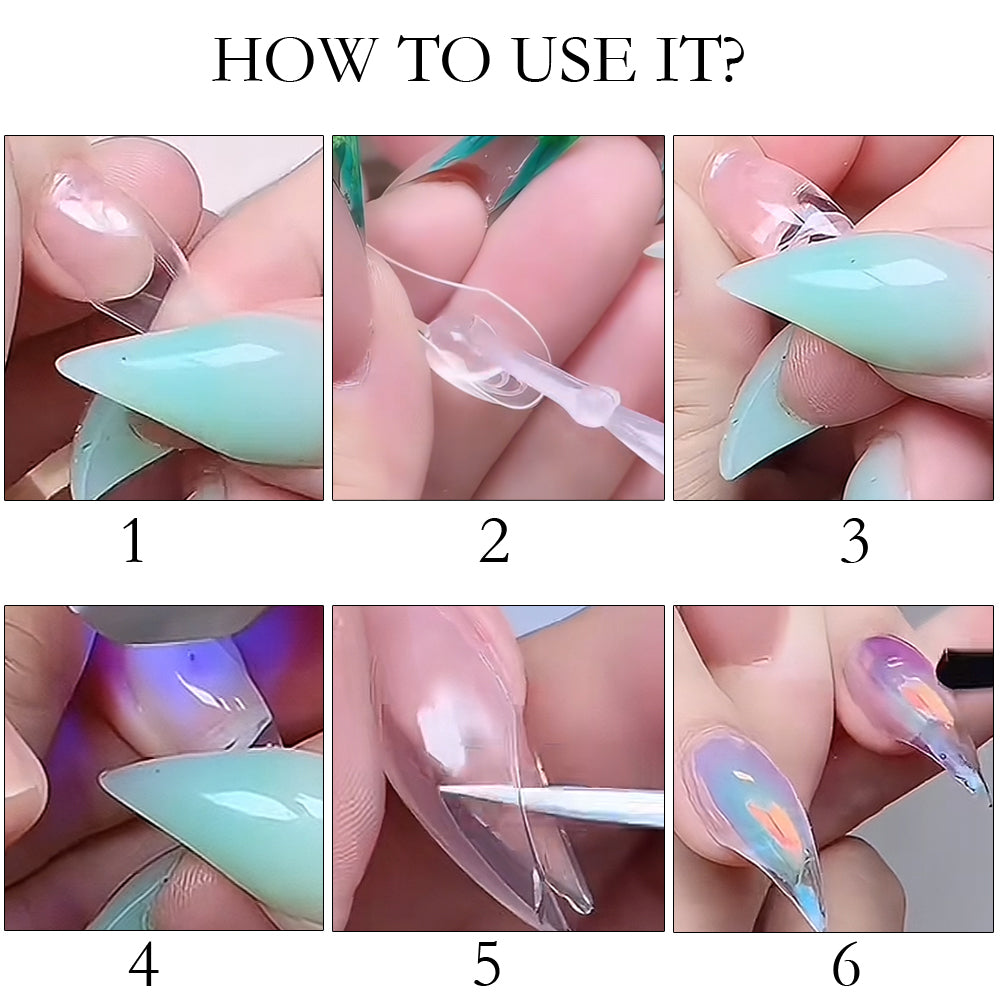 HOW TO USE IT?

1

2

3

4

5

6