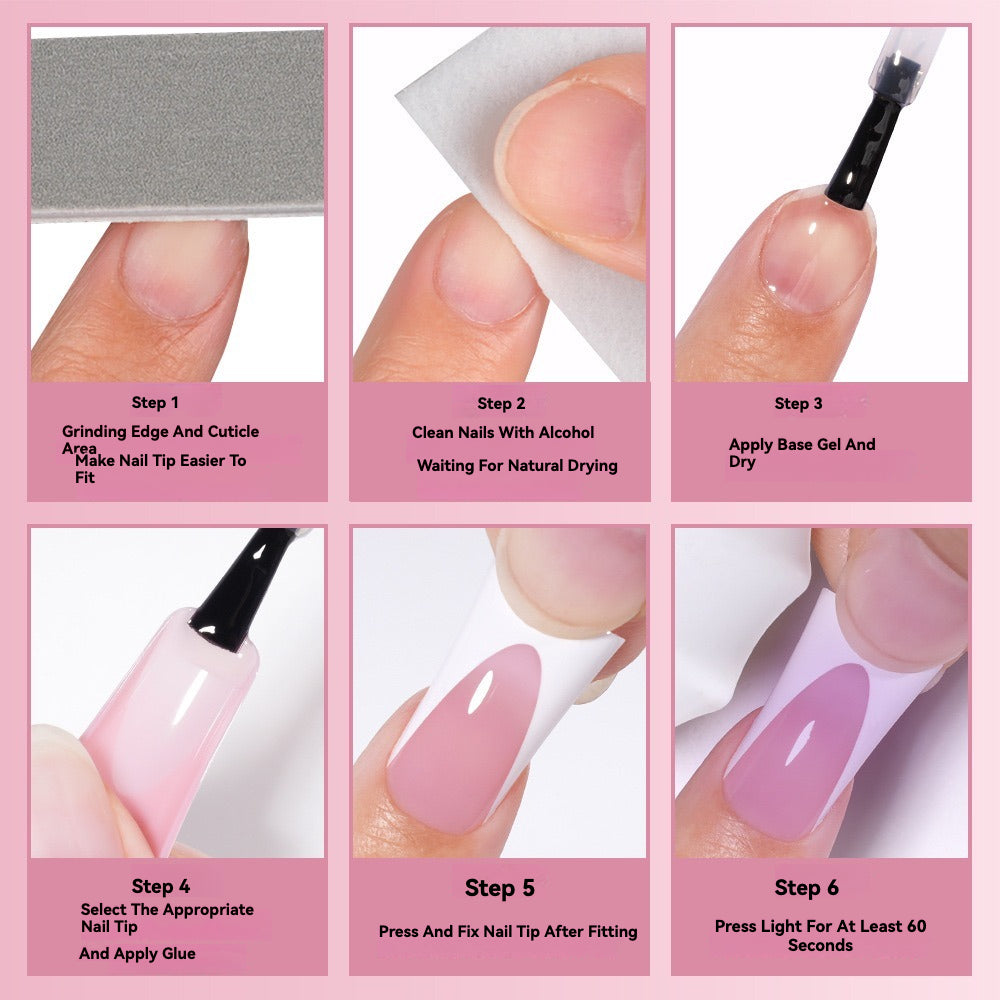 Step 1

Grinding Edge And Cuticle Area
Make Nail Tip Easier To Fit

Step 2

Clean Nails With Alcohol

Waiting For Natural Drying

Step 3

Apply Base Gel And Dry

Step 4

Select The Appropriate Nail Tip

And Apply Glue

Step 5

Press And Fix Nail Tip After Fitting

Step 6

Press Light For At Least 60 Seconds