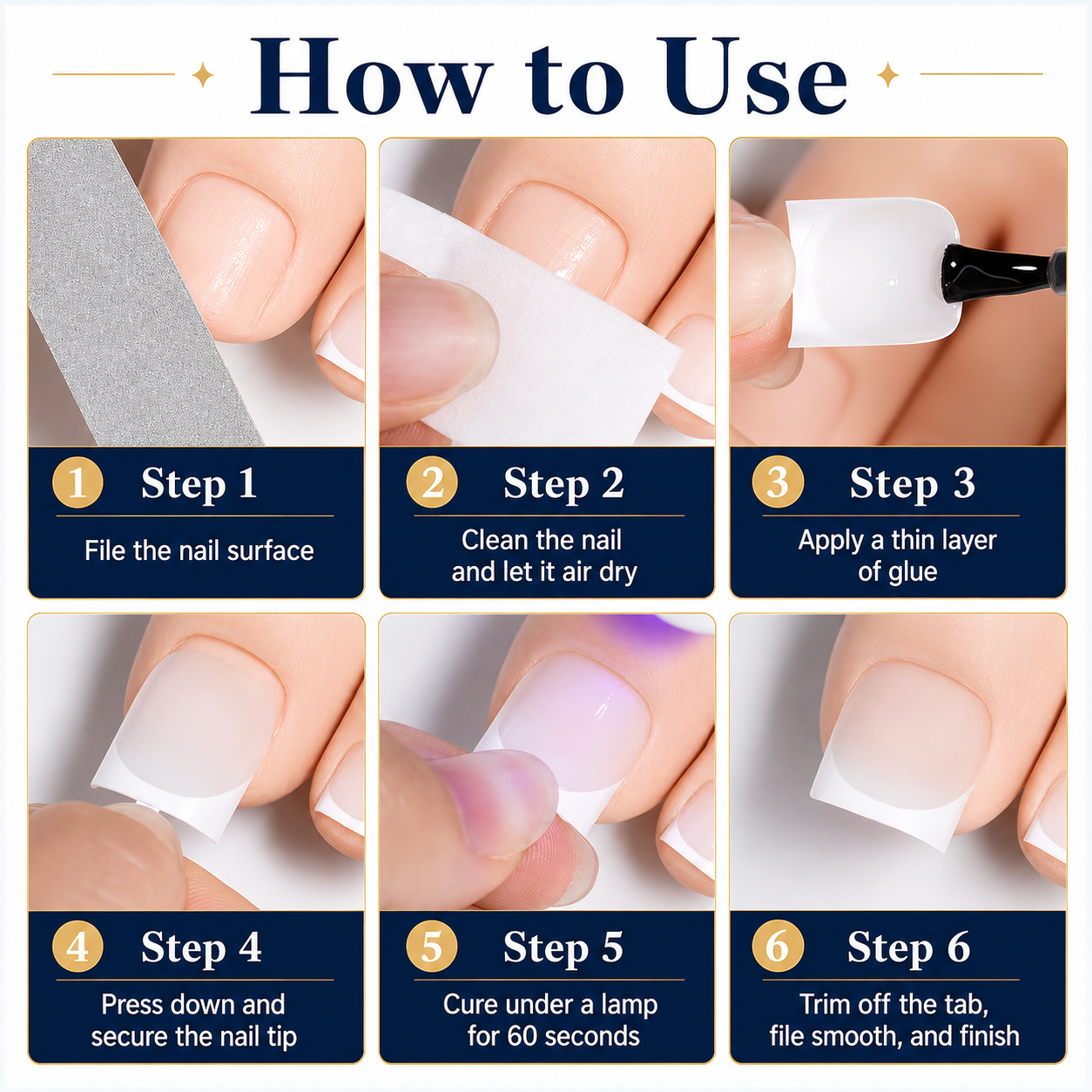 How to Use

1 Step 1
File the nail surface

2 Step 2
Clean the nail and let it air dry

3 Step 3
Apply a thin layer of glue

4 Step 4
Press down and secure the nail tip

5 Step 5
Cure under a lamp for 60 seconds

6 Step 6
Trim off the tab, file smooth, and finish